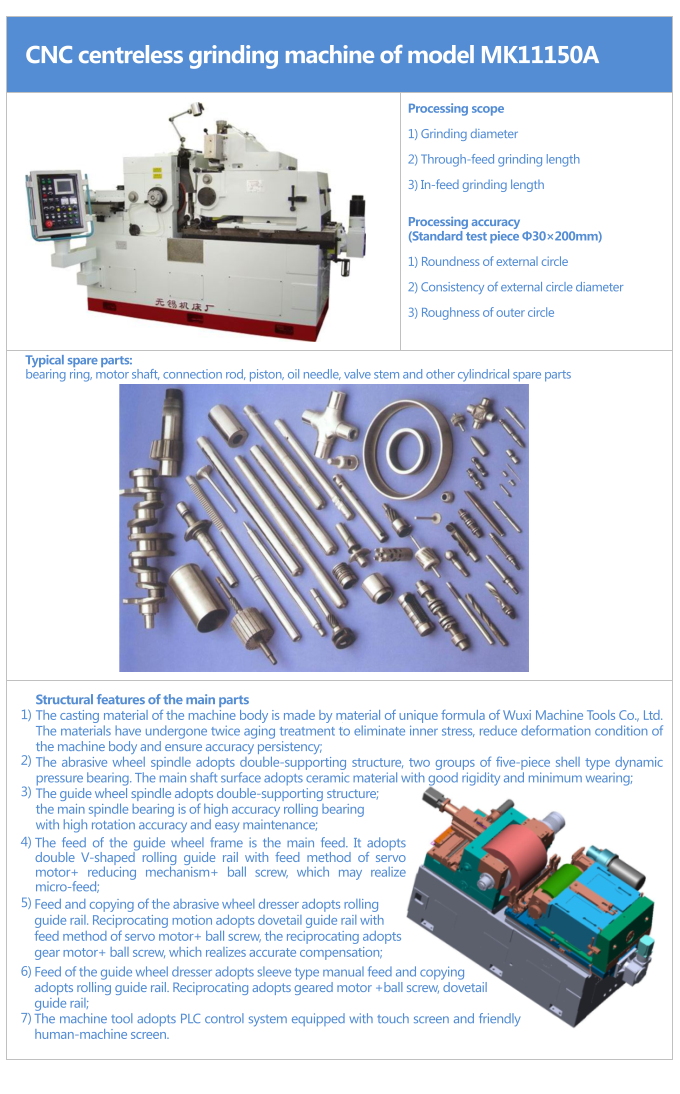 CNC centreless grinding machine of model MK11150A

无锡机床厂

Processing scope

1) Grinding diameter

2) Through-feed grinding length

3) In-feed grinding length

Processing accuracy
(Standard test piece Φ30×200mm)

1) Roundness of external circle

2) Consistency of external circle diameter

3) Roughness of outer circle

Typical spare parts:
bearing ring, motor shaft, connection rod, piston, oil needle, valve stem and other cylindrical spare parts

Structural features of the main parts

1) The casting material of the machine body is made by material of unique formula of Wuxi Machine Tools Co., Ltd. The materials have undergone twice aging treatment to eliminate inner stress, reduce deformation condition of the machine body and ensure accuracy persistency;

2) The abrasive wheel spindle adopts double-supporting structure, two groups of five-piece shell type dynamic pressure bearing. The main shaft surface adopts ceramic material with good rigidity and minimum wearing;

3) The guide wheel spindle adopts double-supporting structure; the main spindle bearing is of high accuracy rolling bearing with high rotation accuracy and easy maintenance;

4) The feed of the guide wheel frame is the main feed. It adopts double V-shaped rolling guide rail with feed method of servo motor+ reducing mechanism+ ball screw, which may realize micro-feed;

5) Feed and copying of the abrasive wheel dresser adopts rolling guide rail. Reciprocating motion adopts dovetail guide rail with feed method of servo motor+ ball screw, the reciprocating adopts gear motor+ ball screw, which realizes accurate compensation;

6) Feed of the guide wheel dresser adopts sleeve type manual feed and copying adopts rolling guide rail. Reciprocating adopts geared motor +ball screw, dovetail guide rail;

7) The machine tool adopts PLC control system equipped with touch screen and friendly human-machine screen.